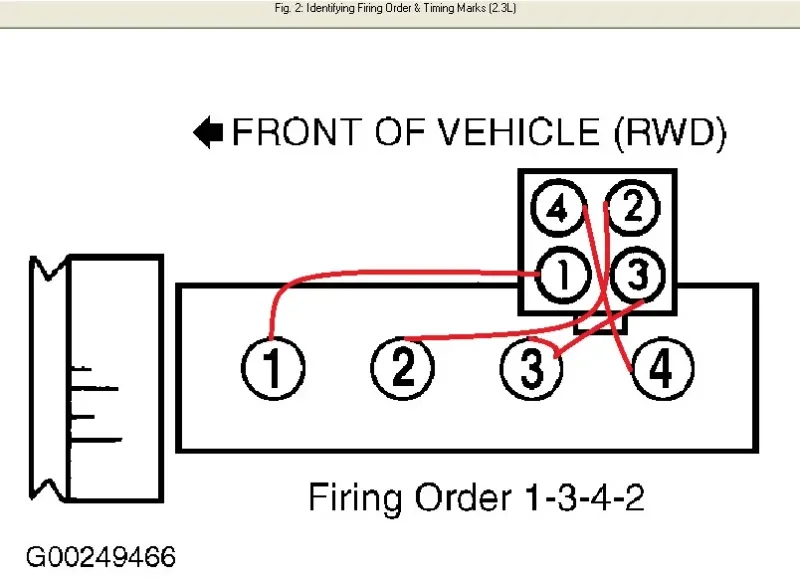 Fig. 2: Identifying Firing Order & Timing Marks (2.3L)

FRONT OF VEHICLE (RWD)

4 2
1 3

1 2 3 4

Firing Order 1-3-4-2

G00249466